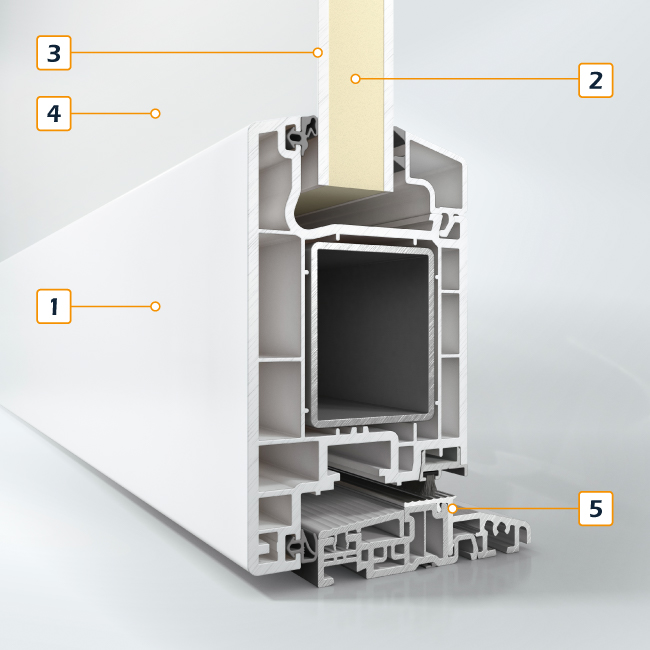 3

2

4

1

5