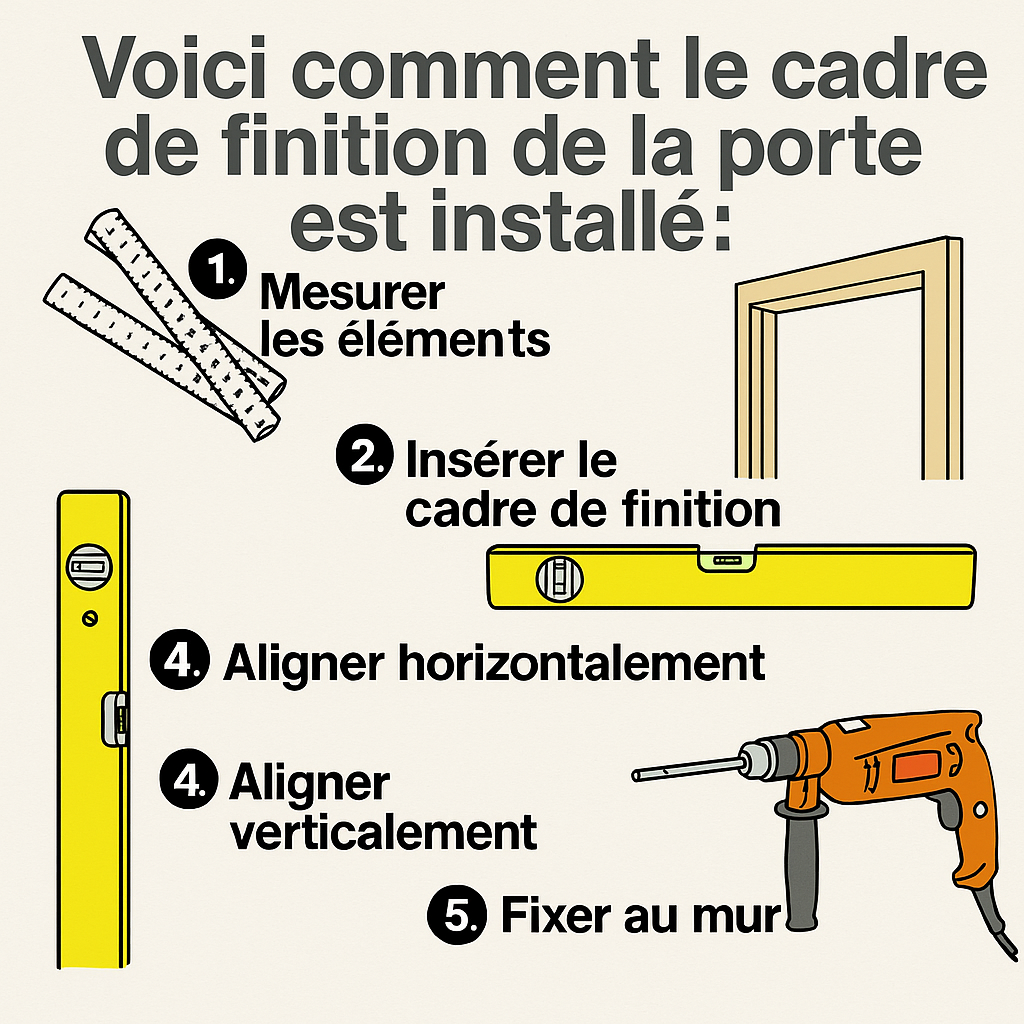 Voici comment le cadre de finition de la porte est installé:

1. Mesurer les éléments

2. Insérer le cadre de finition

4. Aligner horizontalement

4. Aligner verticalement

5. Fixer au mur