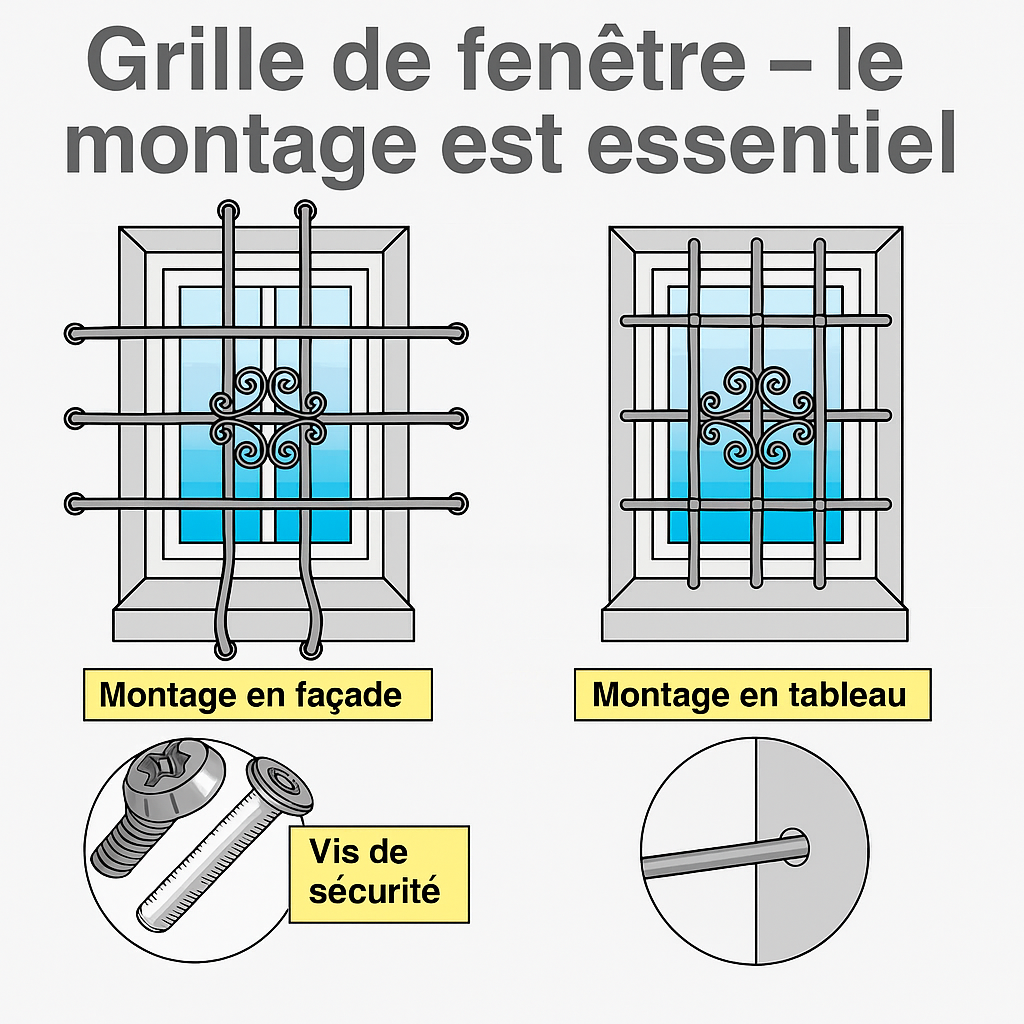 Grille de fenêtre – le montage est essentiel

Montage en façade

Montage en tableau

Vis de sécurité