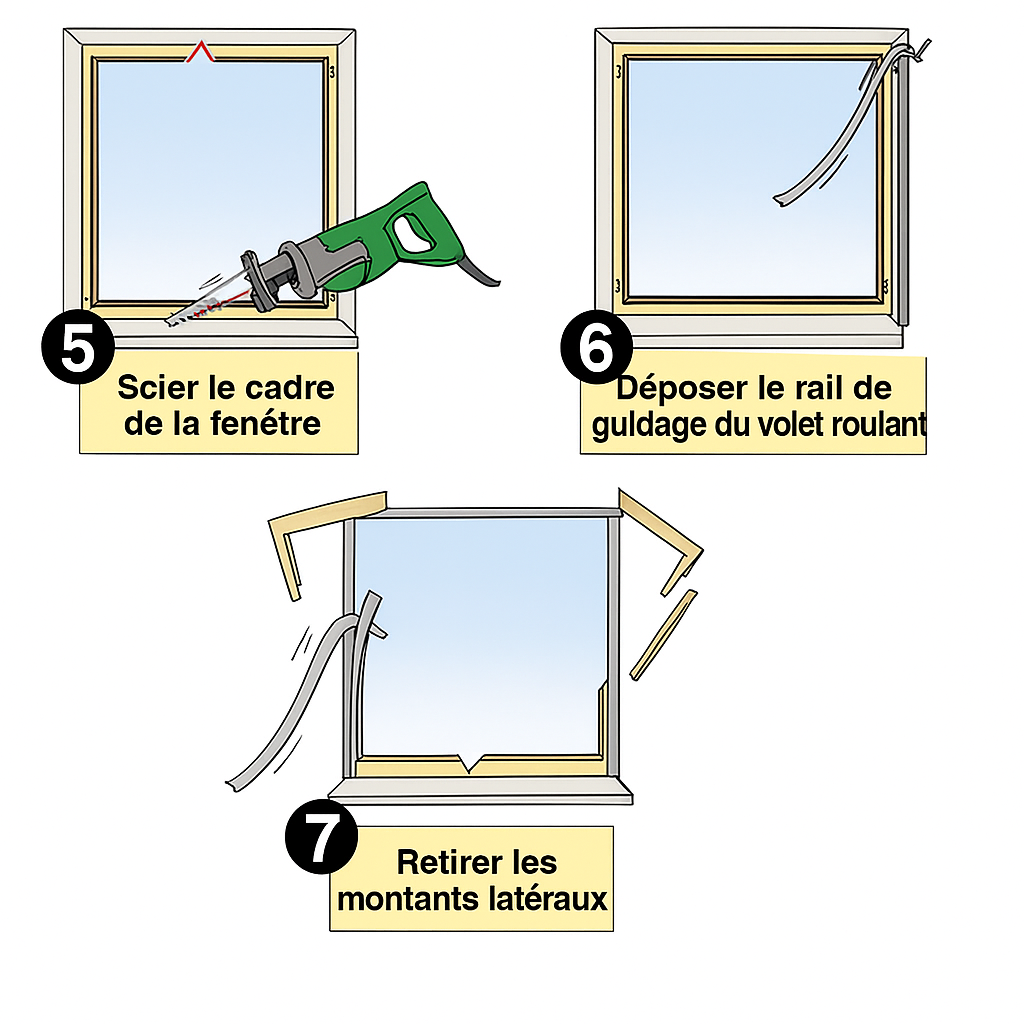 5

Scier le cadre de la fenétre

6

Déposer le rail de guldage du volet roulant

7

Retirer les montants latéraux